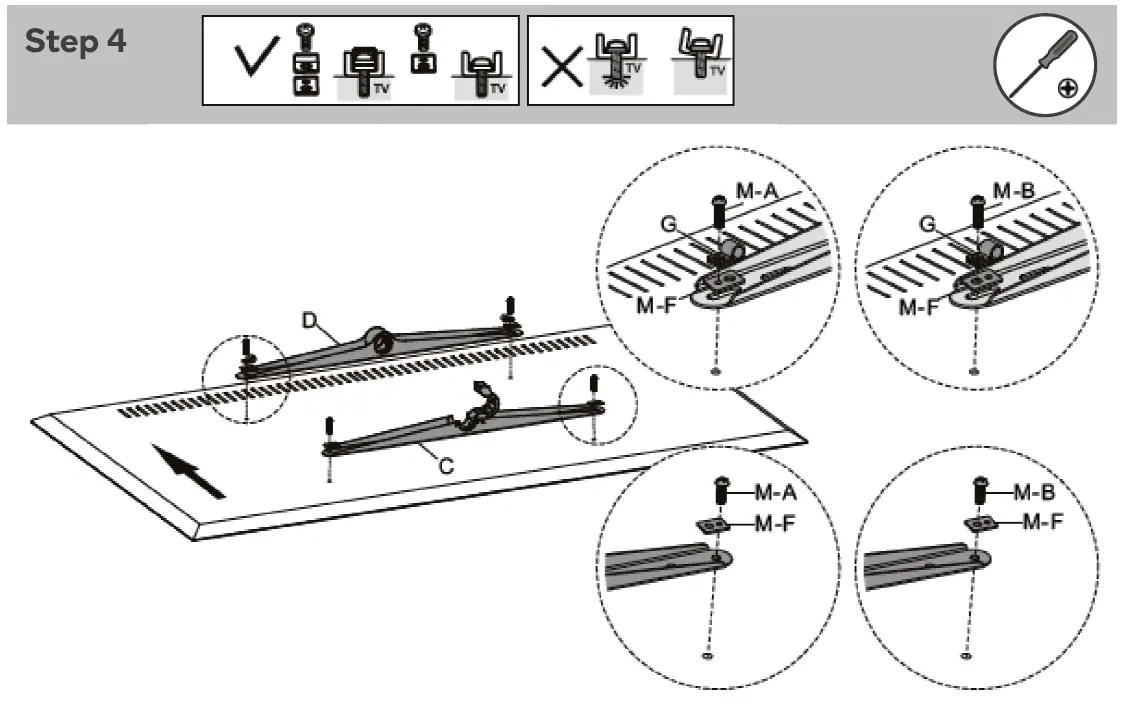 Step 4

TV TV

TV TV

M-A
G
M-F

M-B
G
M-F

D

C

M-A
M-F

M-B
M-F