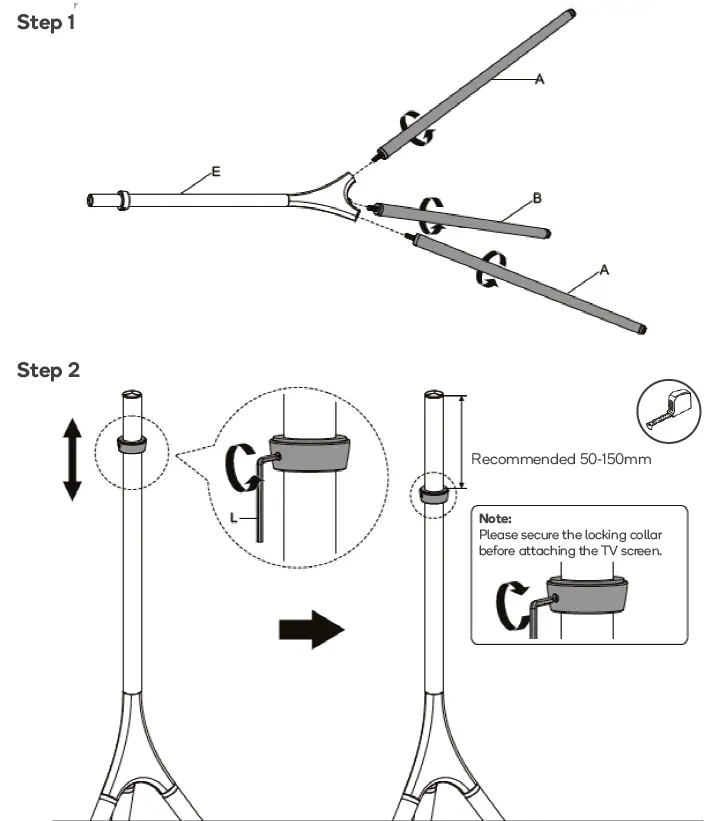 Step 1

A

E

B

A

Step 2

L

Recommended 50-150mm

Note:
Please secure the locking collar before attaching the TV screen.