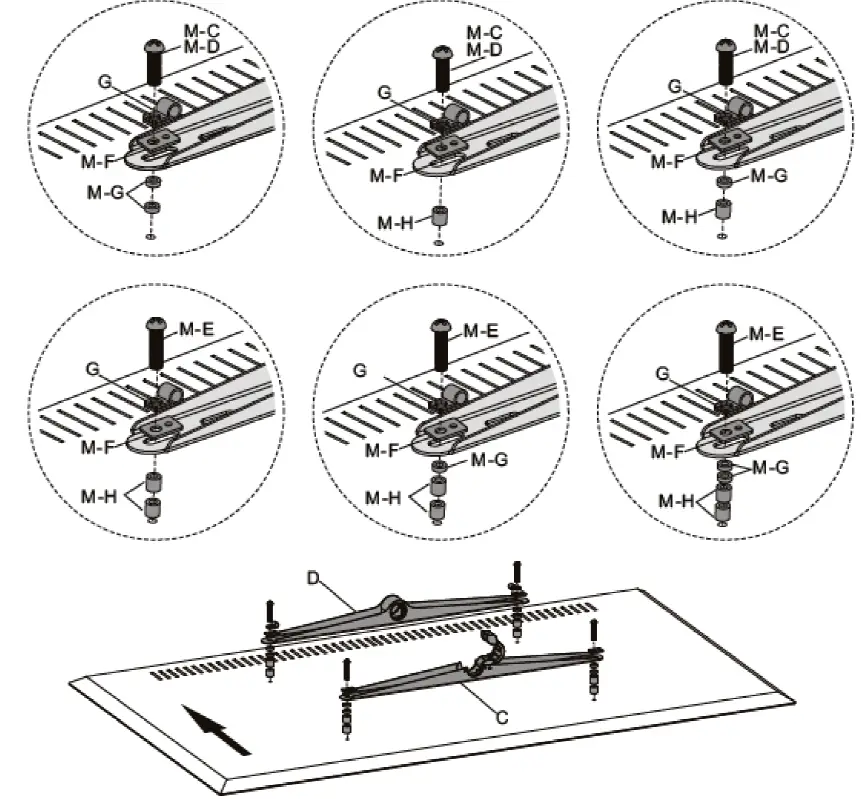 M-C
M-D
G
M-F
M-G

M-C
M-D
G
M-F
M-H

M-C
M-D
G
M-F
M-G
M-H

M-E
G
M-F
M-H

M-E
G
M-F
M-G
M-H

M-E
G
M-F
M-G
M-H

D
C