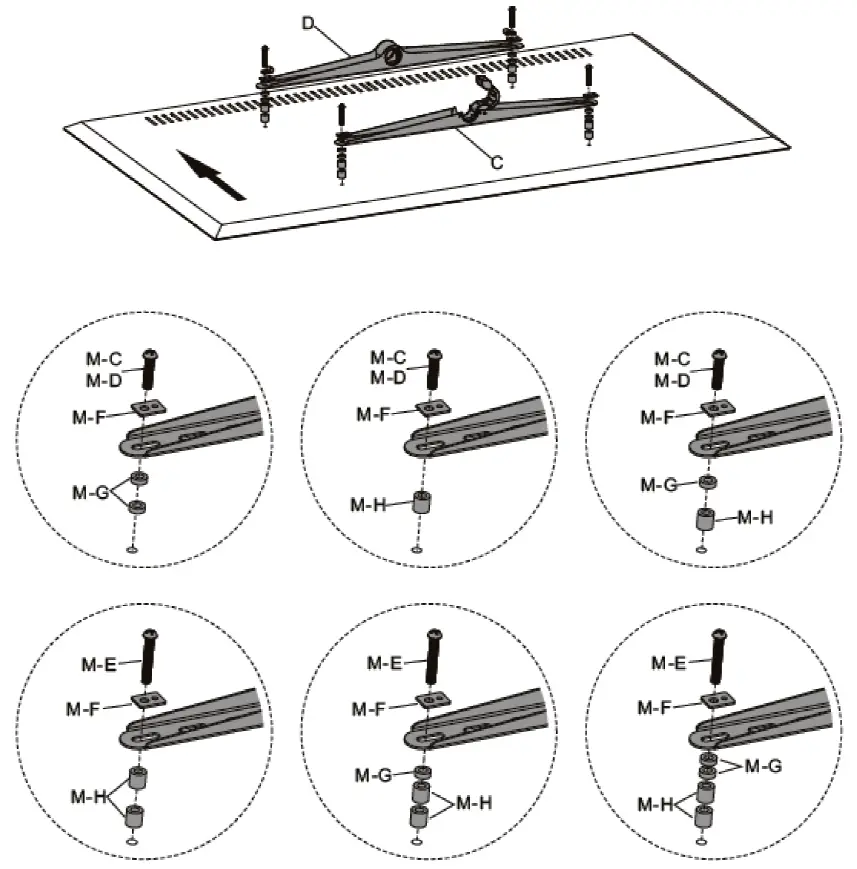 D

C

M-C
M-D
M-F
M-G

M-C
M-D
M-F
M-H

M-C
M-D
M-F
M-G
M-H

M-E
M-F
M-H

M-E
M-F
M-G
M-H

M-E
M-F
M-G
M-H