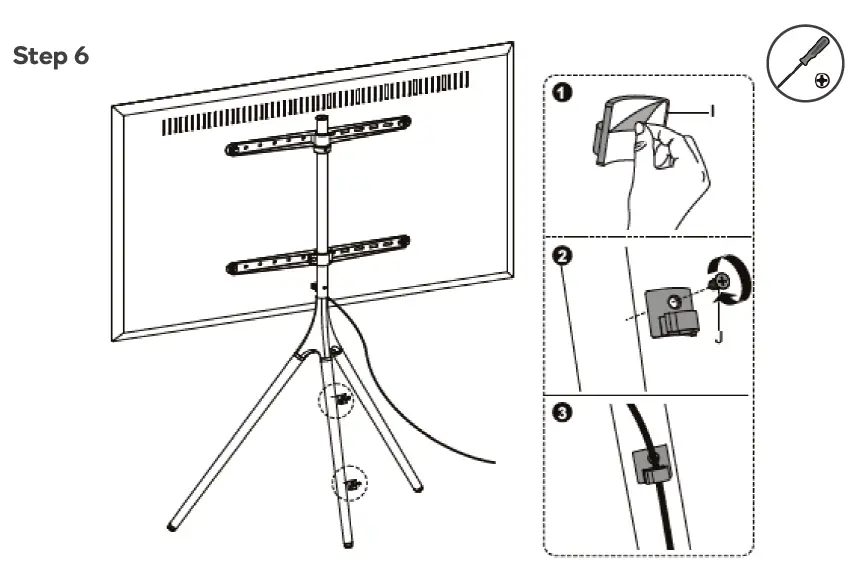 Step 6

1
I

2
J

3