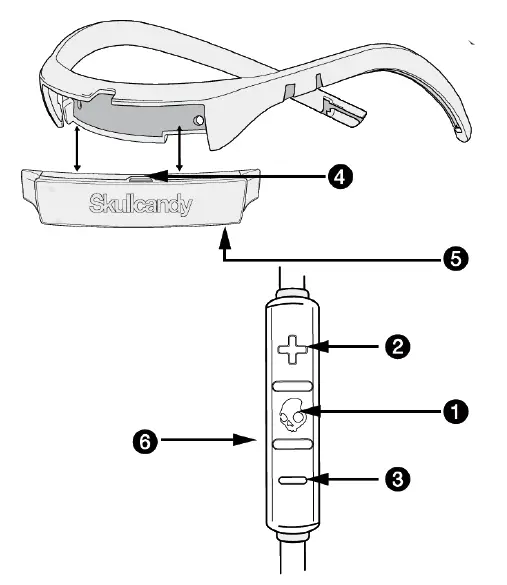 Skullcandy

4

5

2

1

6

3