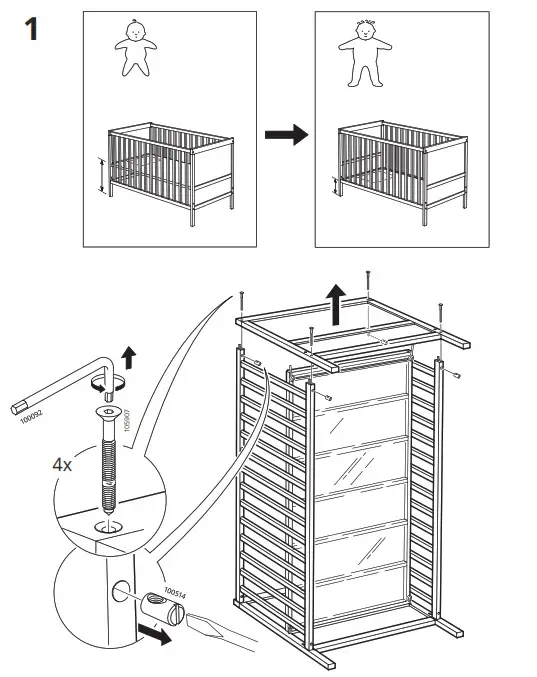 1

100092

105907

4x

100514