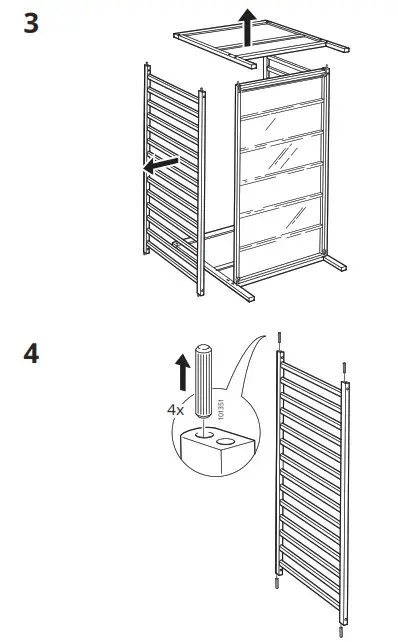 3

4

4x

101351