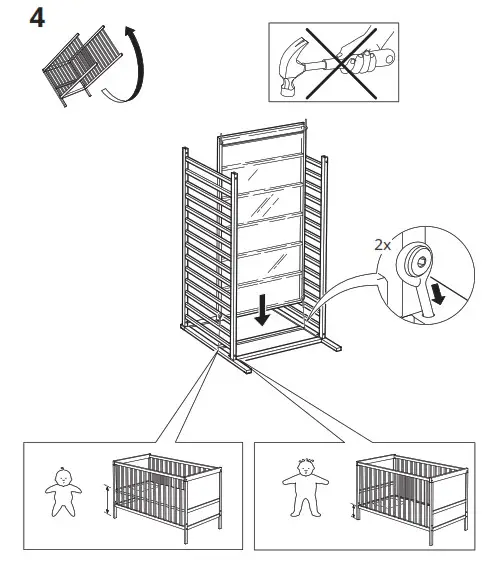 4

2x