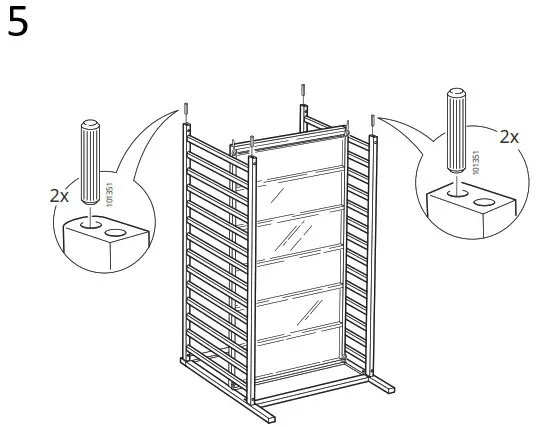 5

2x

101351

2x

101351