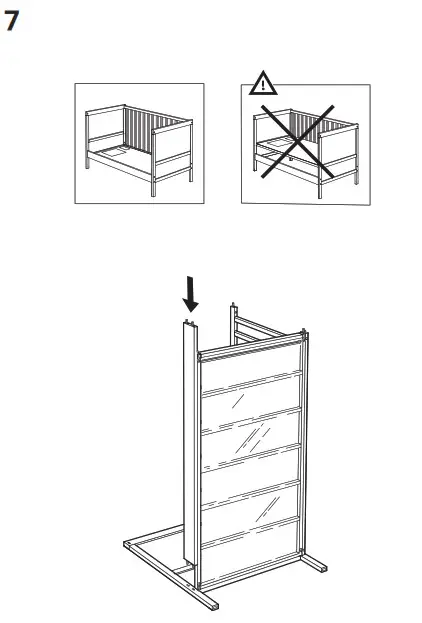 7