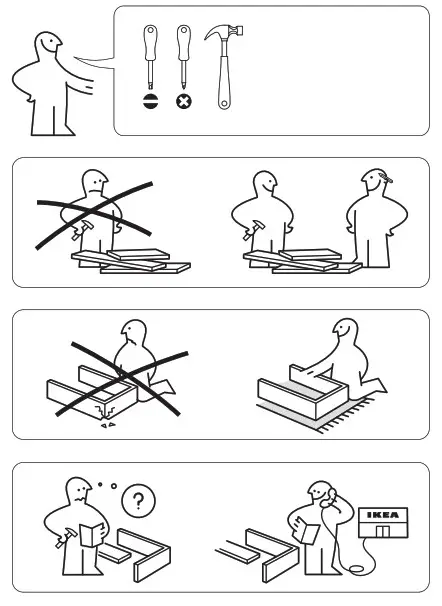 ?

IKEA