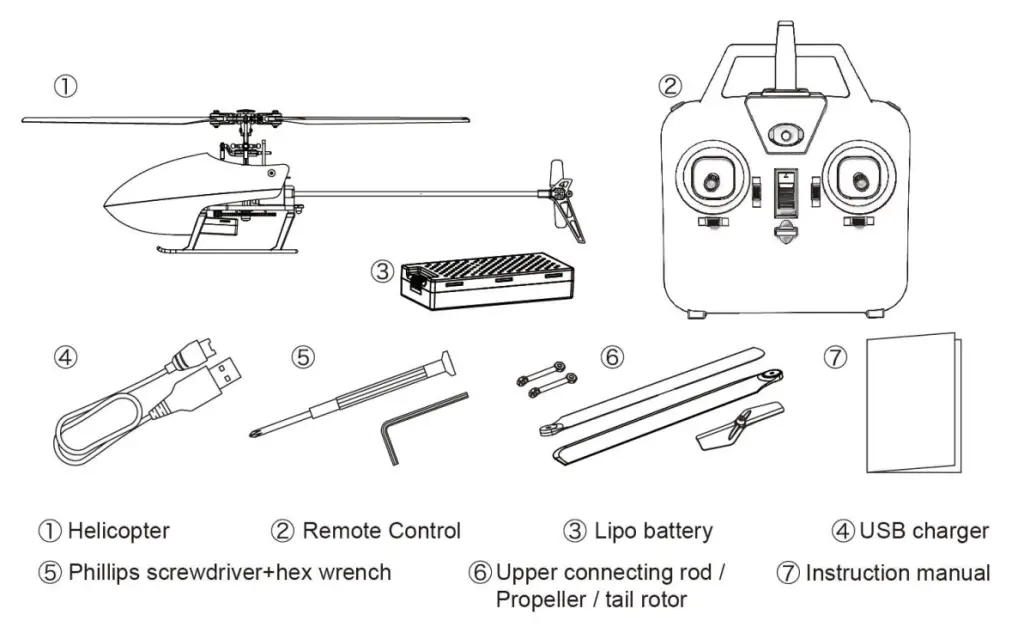 ①

②

③

④

⑤

⑥

⑦

① Helicopter ② Remote Control ③ Lipo battery ④ USB charger

⑤ Phillips screwdriver+hex wrench ⑥ Upper connecting rod / Propeller / tail rotor ⑦ Instruction manual