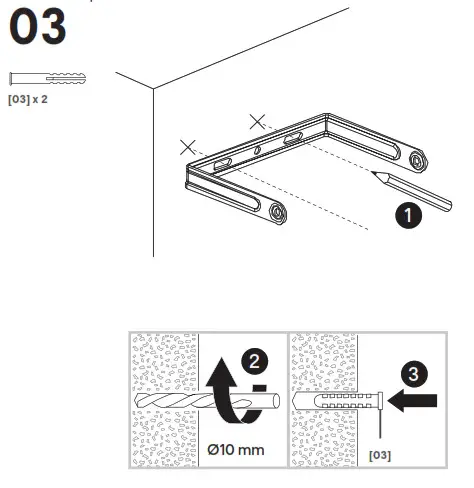 03

[03] x 2

1

2

Ø10 mm

3

[03]