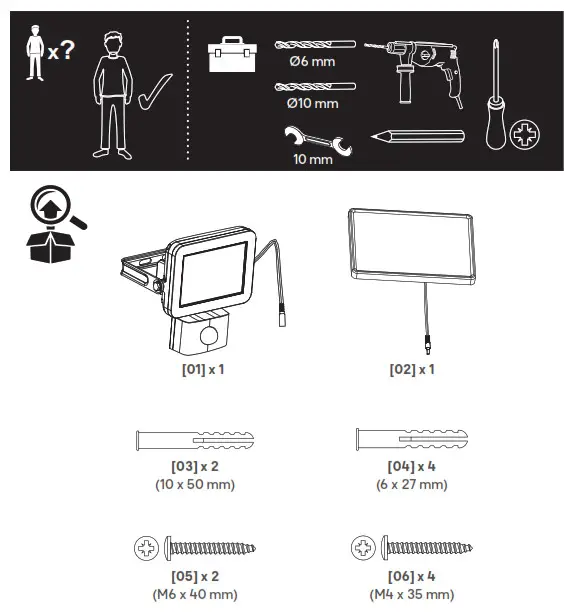 x?

Ø6 mm

Ø10 mm

10 mm

[01] x 1

[02] x 1

[03] x 2
(10 x 50 mm)

[04] x 4
(6 x 27 mm)

[05] x 2
(M6 x 40 mm)

[06] x 4
(M4 x 35 mm)