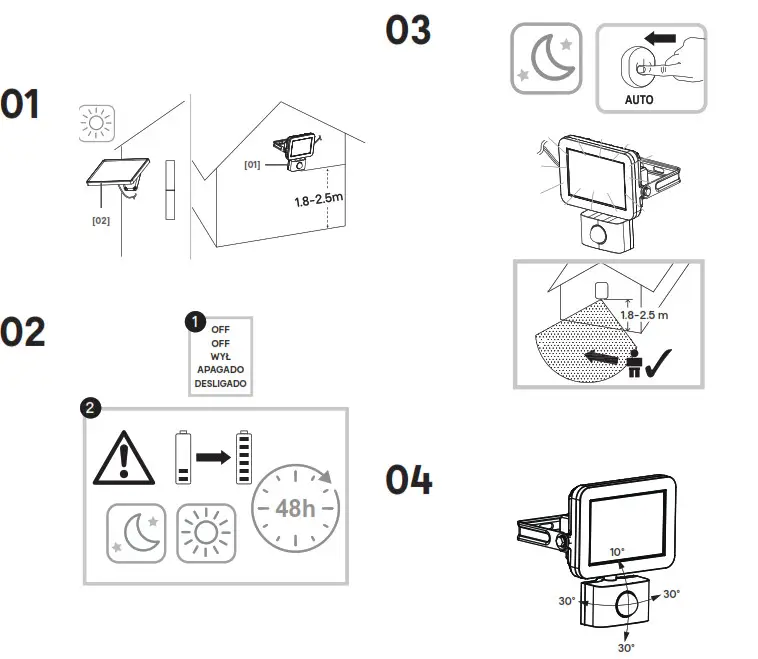 01

[02]

[01]

1.8-2.5m

02

1
OFF
OFF
WYŁ
APAGADO
DESLIGADO

2

48h

03

AUTO

1.8-2.5 m

04

10°
30°
30°
30°