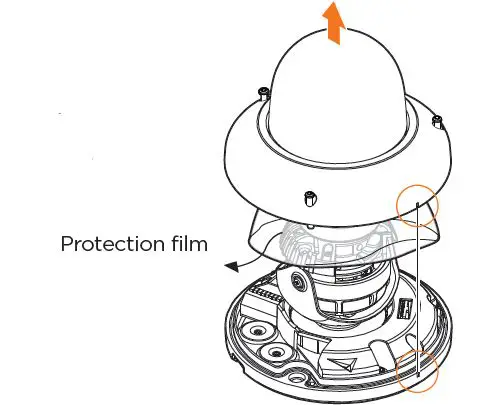 Protection film