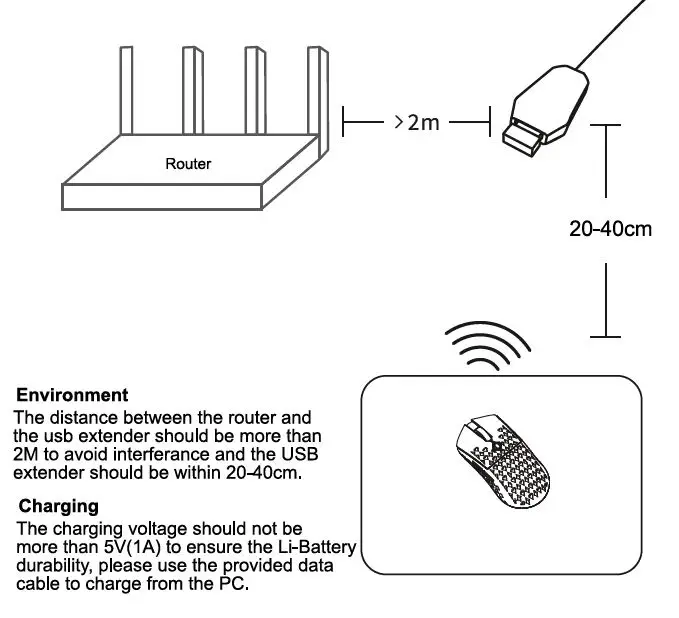 Router

>2m

20-40cm

Environment
The distance between the router and the usb extender should be more than 2M to avoid interferance and the USB extender should be within 20-40cm.

Charging
The charging voltage should not be more than 5V(1A) to ensure the Li-Battery durability, please use the provided data cable to charge from the PC.