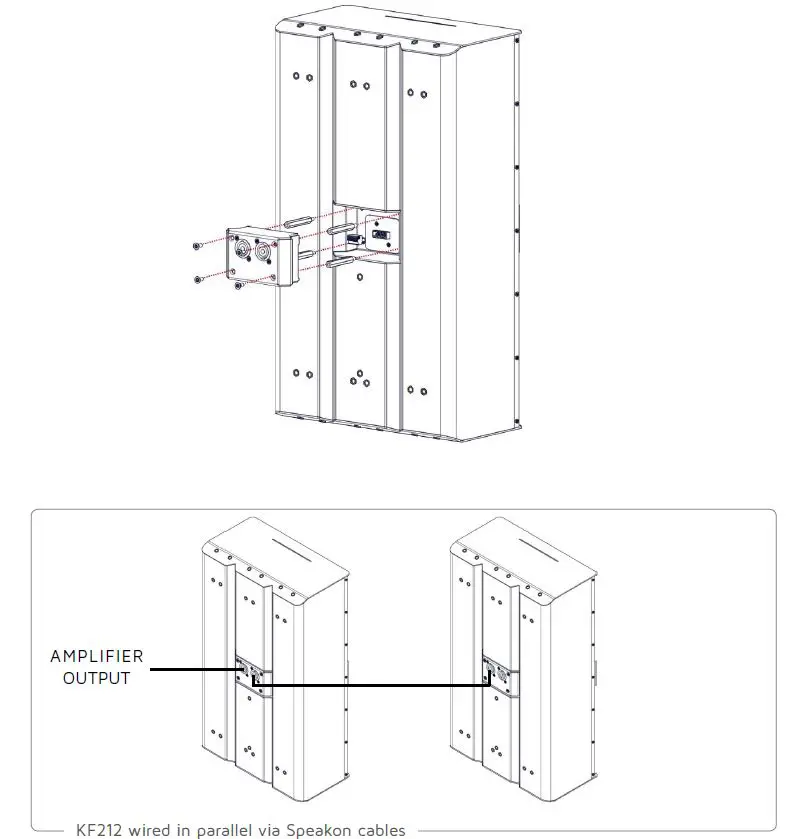 AMPLIFIER OUTPUT

KF212 wired in parallel via Speakon cables