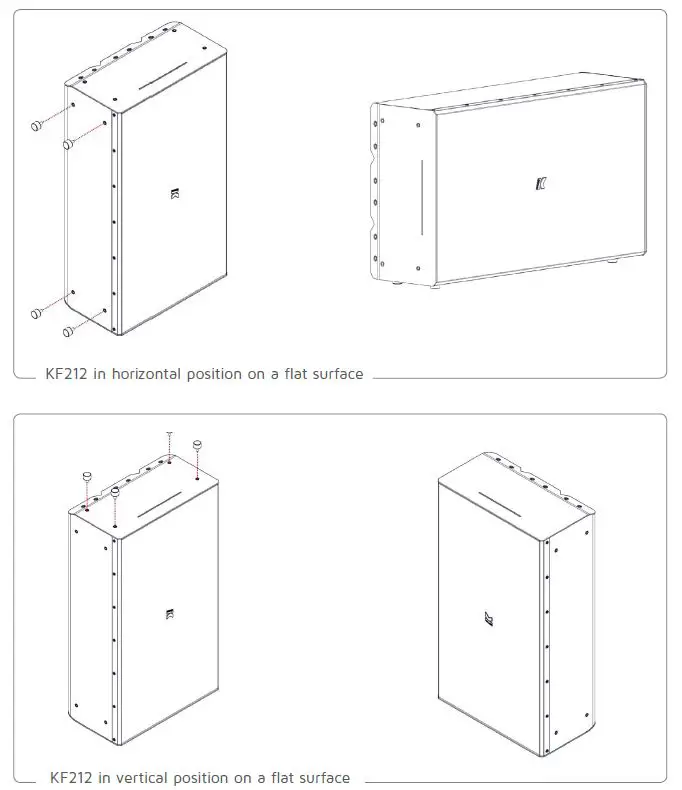 KF212 in horizontal position on a flat surface

KF212 in vertical position on a flat surface