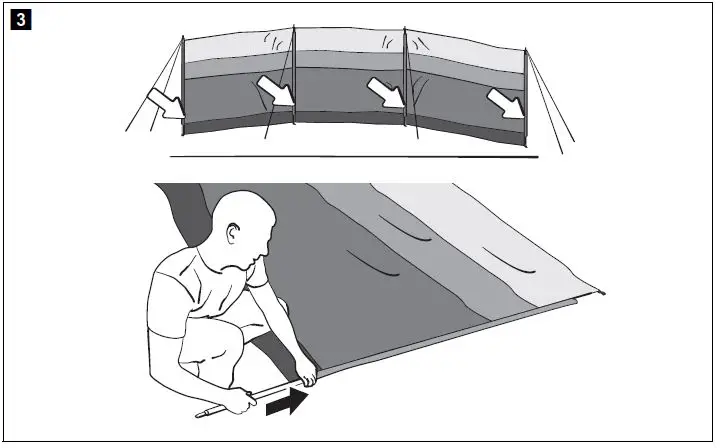 3