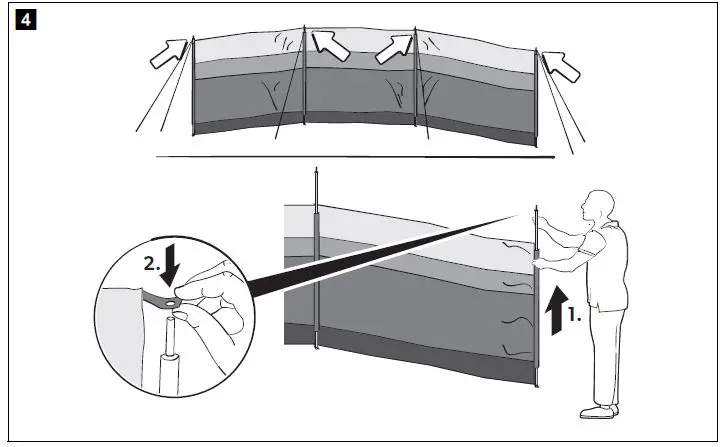 4

2.

1.