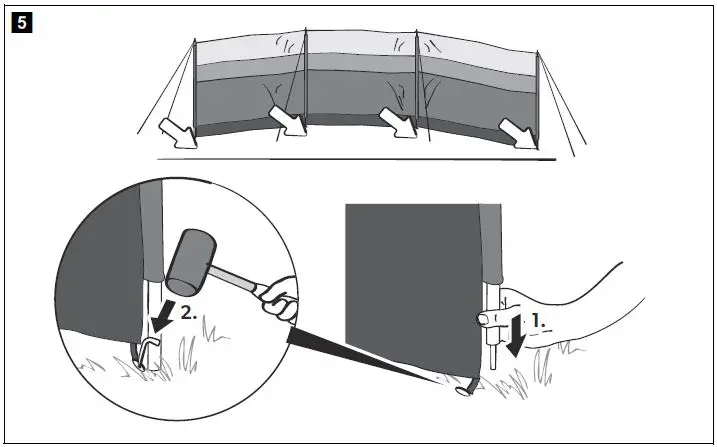 5

2.

1.