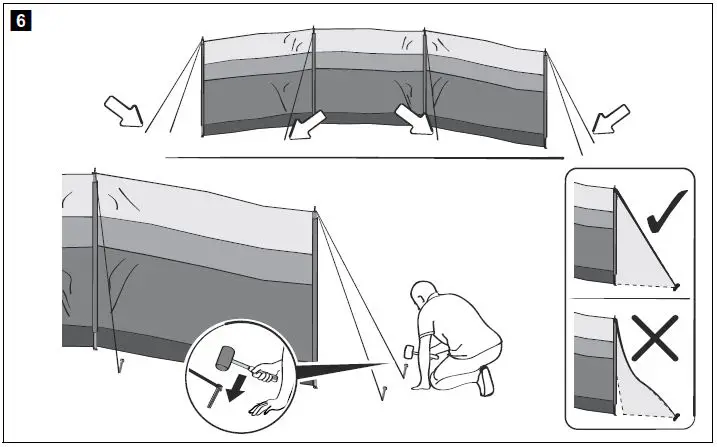 6