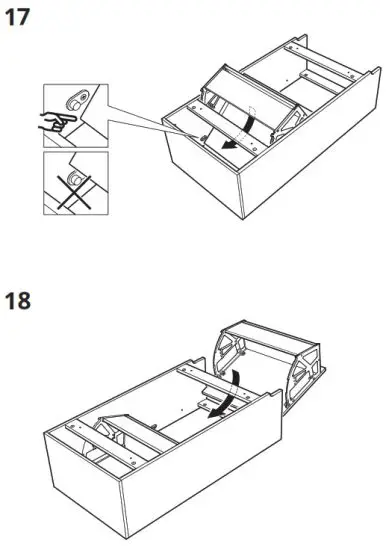 17

18