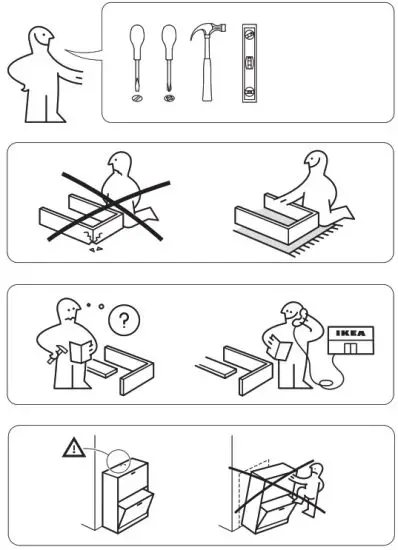 ?

IKEA