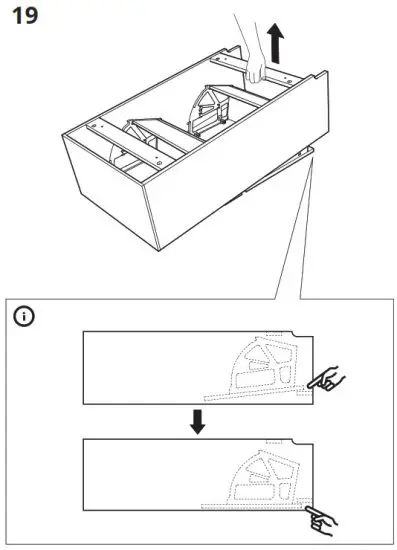 19