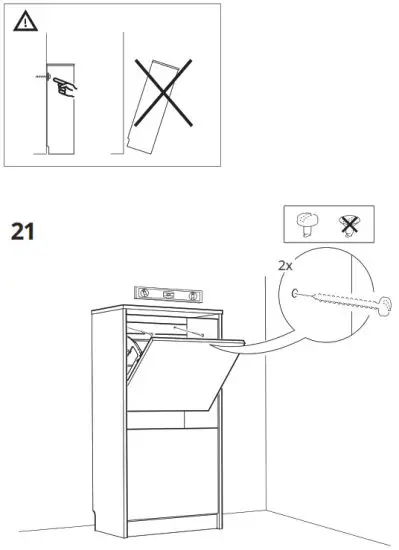 21

2x