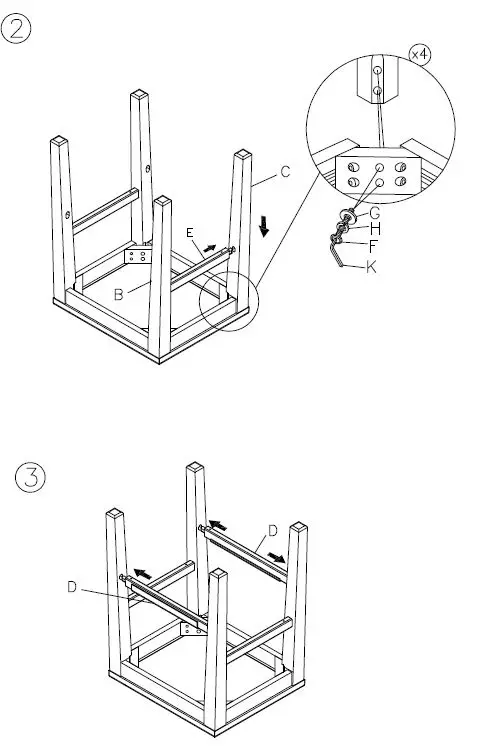 ②

x4

C

E

B

G

H

F

K

③

D

D