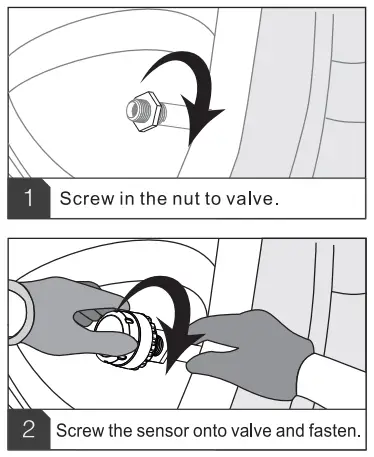 1 Screw in the nut to valve.

2 Screw the sensor onto valve and fasten.