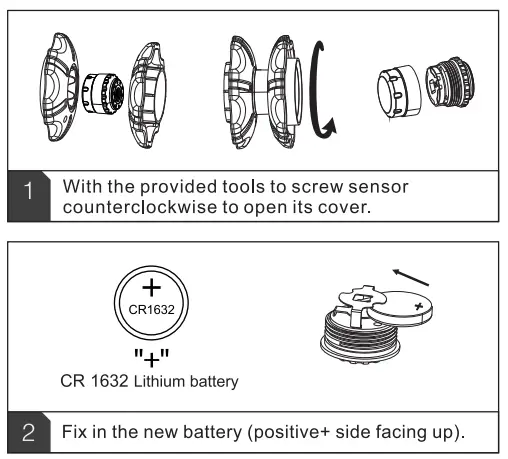 1 With the provided tools to screw sensor counterclockwise to open its cover.

+
CR1632

"+"
CR 1632 Lithium battery

+

2 Fix in the new battery (positive+ side facing up).