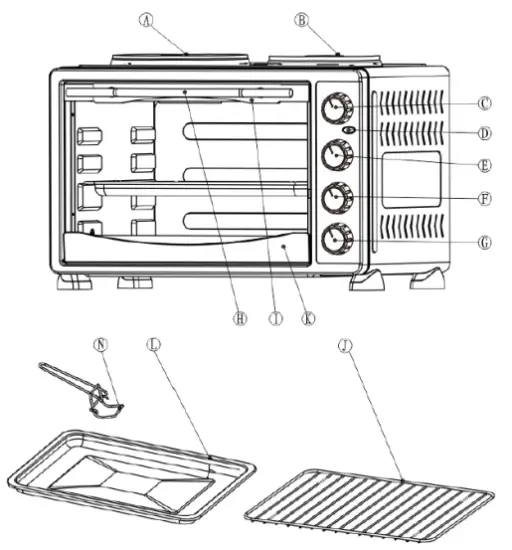 A
B
C
D
E
F
G
H
I
K
N
L
J