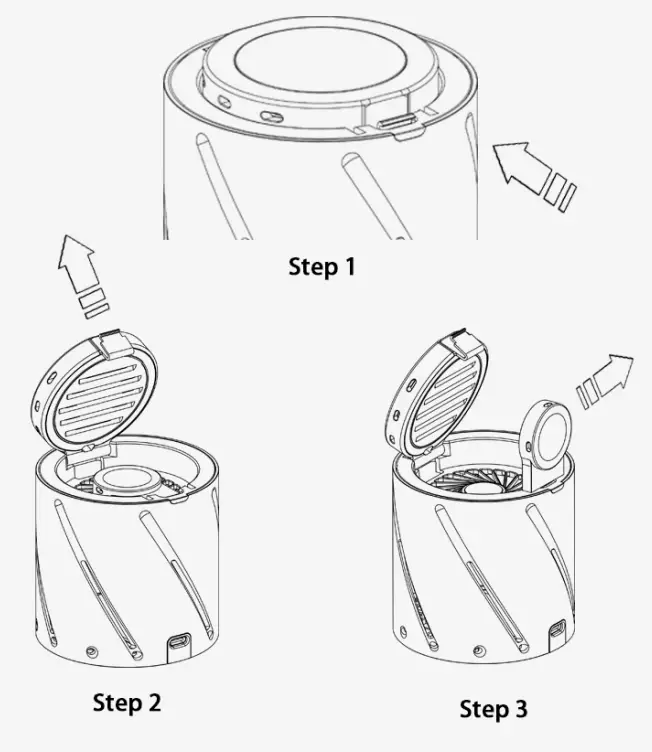 Step 1

Step 2

Step 3