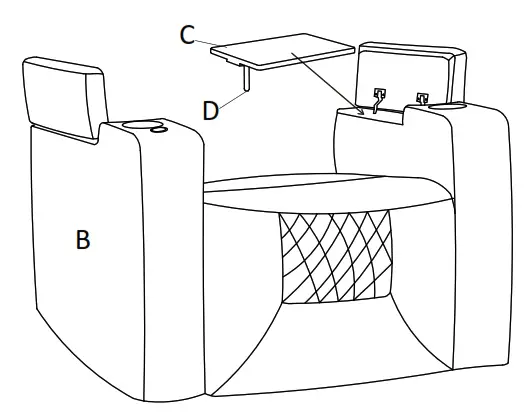 C
D
B