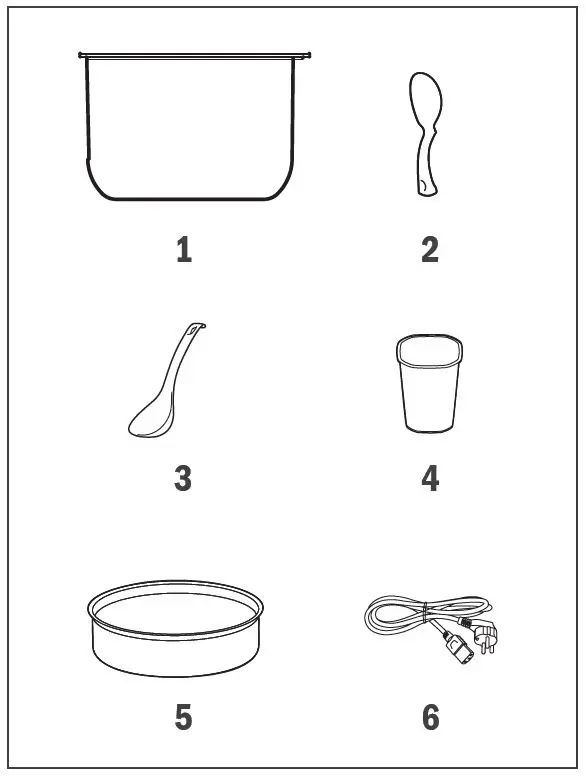 1

2

3

4

5

6