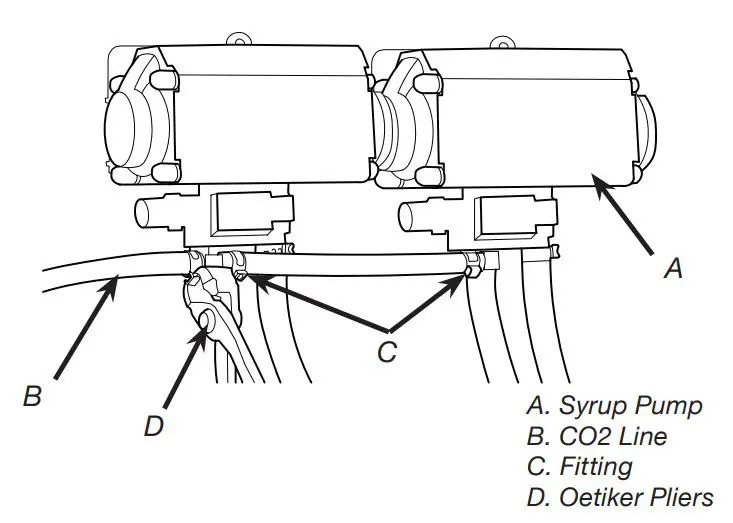 A

B

C

D

A. Syrup Pump
B. CO2 Line
C. Fitting
D. Oetiker Pliers