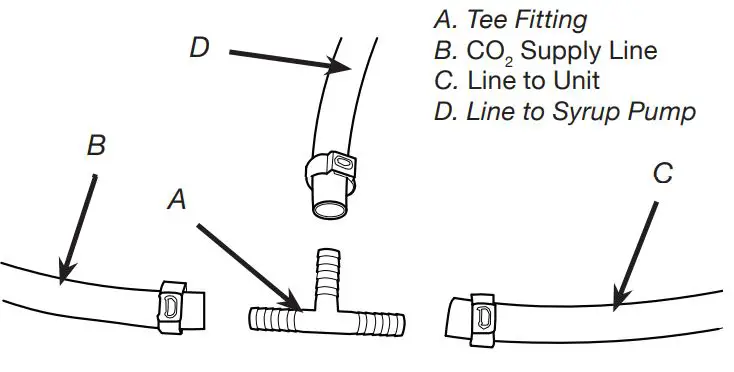 A. Tee Fitting
B. $CO_2$ Supply Line
C. Line to Unit
D. Line to Syrup Pump

D

B

A

C