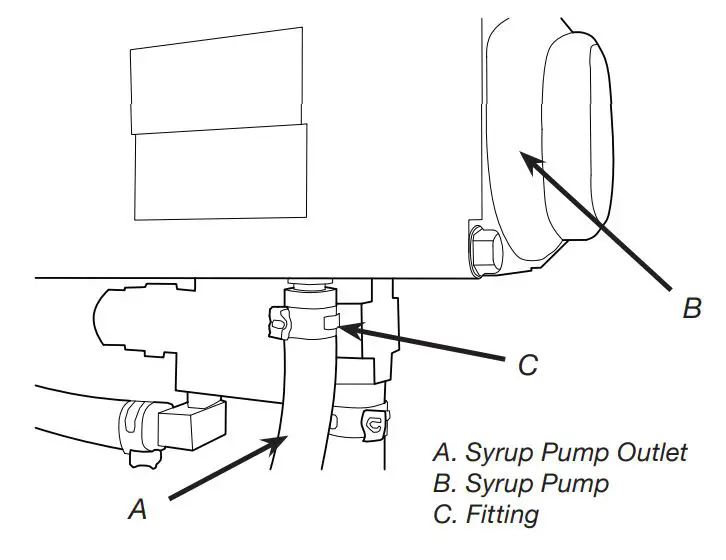 B

C

A

A. Syrup Pump Outlet
B. Syrup Pump
C. Fitting