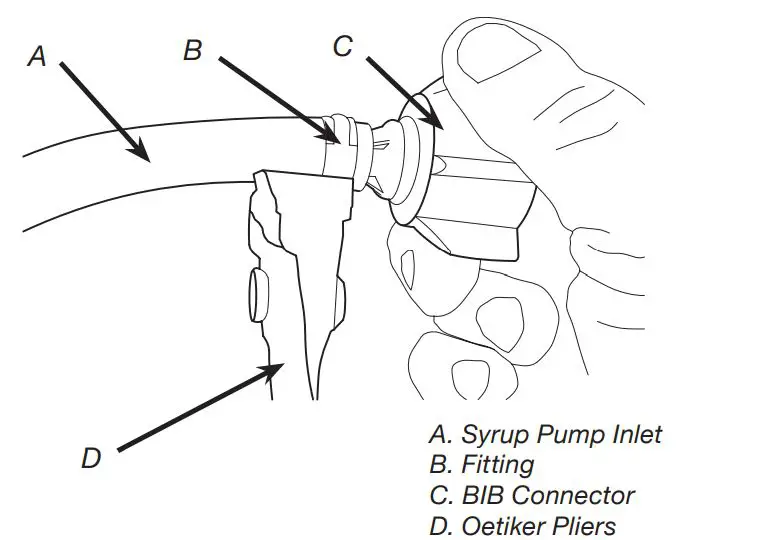 A

B

C

D

A. Syrup Pump Inlet
B. Fitting
C. BIB Connector
D. Oetiker Pliers