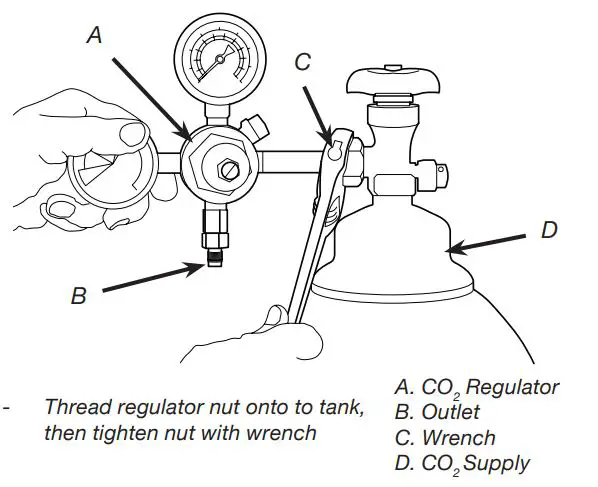 A

C

D

B

- Thread regulator nut onto to tank, then tighten nut with wrench

A. $CO_2$ Regulator
B. Outlet
C. Wrench
D. $CO_2$ Supply