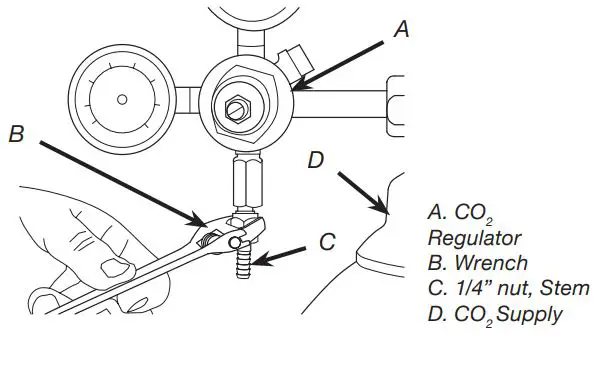 A

B

D

C

A. $CO_2$ Regulator
B. Wrench
C. 1/4” nut, Stem
D. $CO_2$ Supply