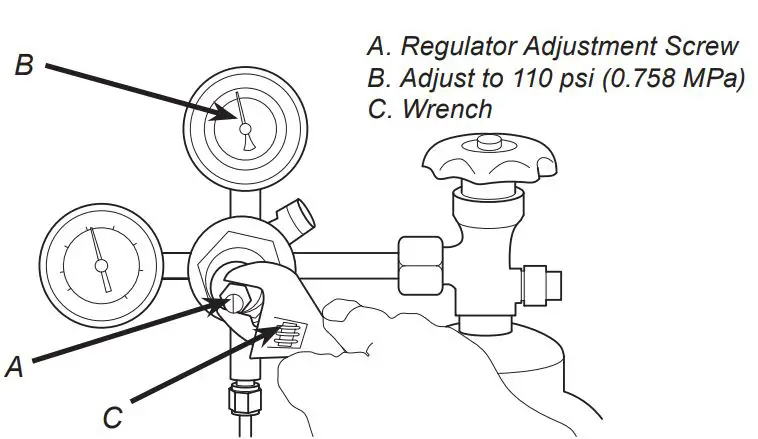 A. Regulator Adjustment Screw
B. Adjust to 110 psi (0.758 MPa)
C. Wrench

B

A

C