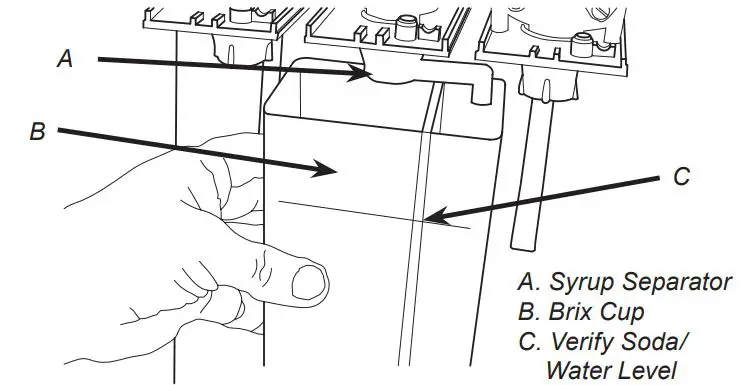 A
B
C

A. Syrup Separator
B. Brix Cup
C. Verify Soda/
Water Level