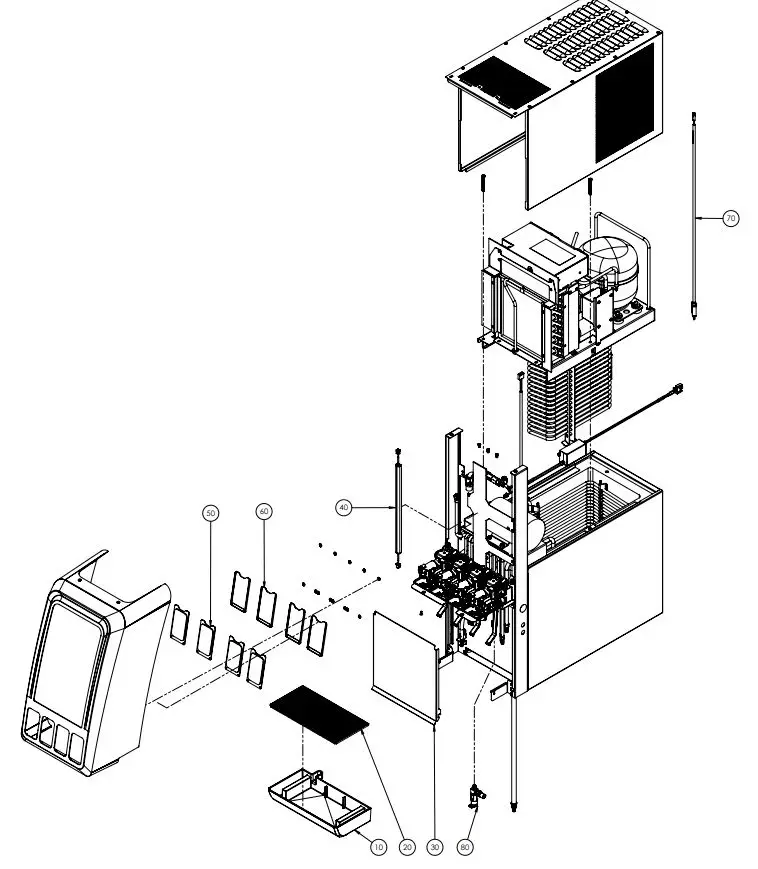 70

40

50

60

10

20

30

80