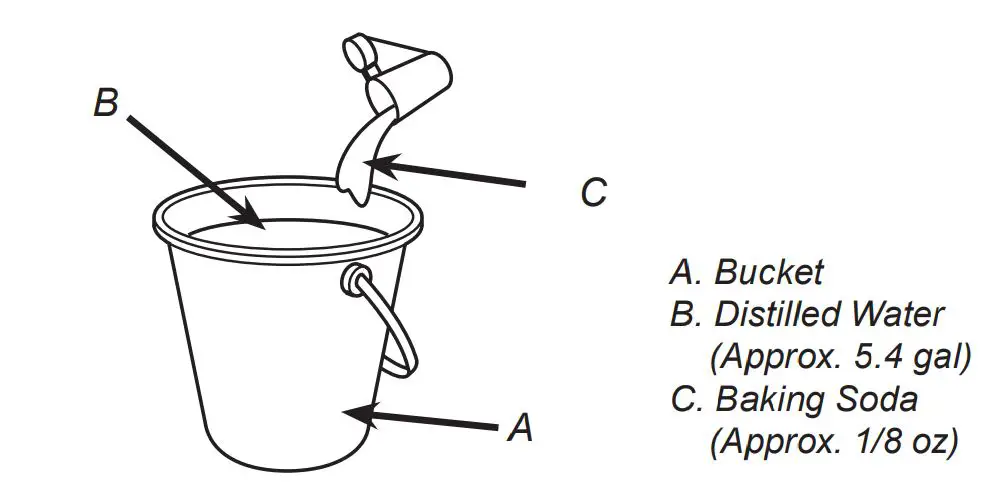 B

C

A

A. Bucket
B. Distilled Water
(Approx. 5.4 gal)
C. Baking Soda
(Approx. 1/8 oz)