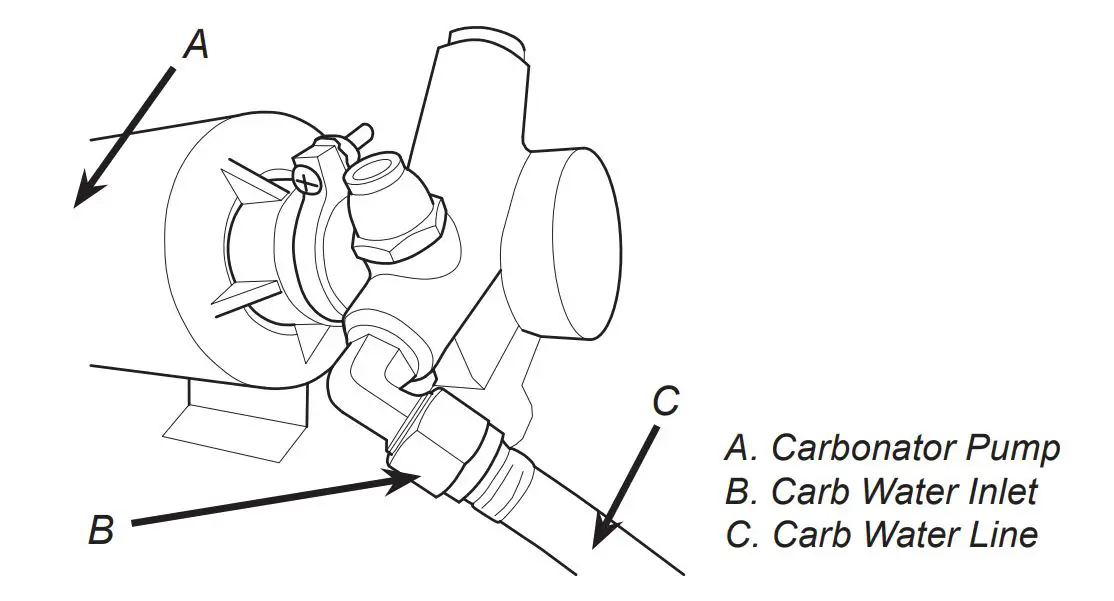 A

C

B

A. Carbonator Pump
B. Carb Water Inlet
C. Carb Water Line