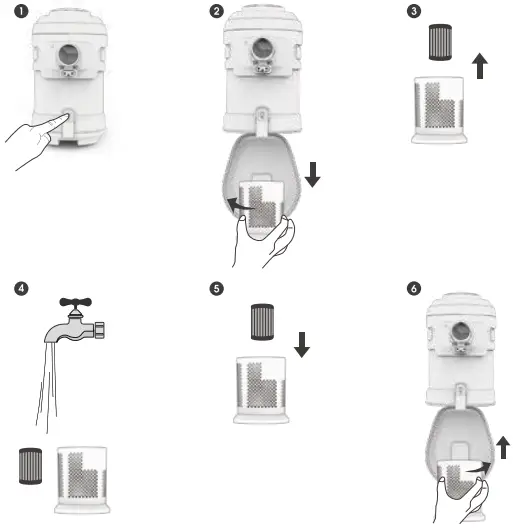 1

2

3

4

5

6