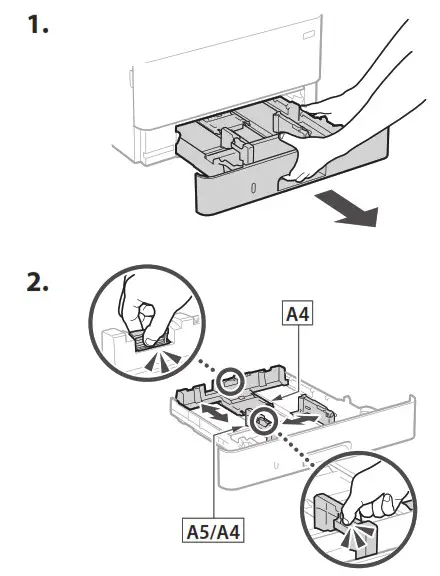 1.

2.

A4

A5/A4