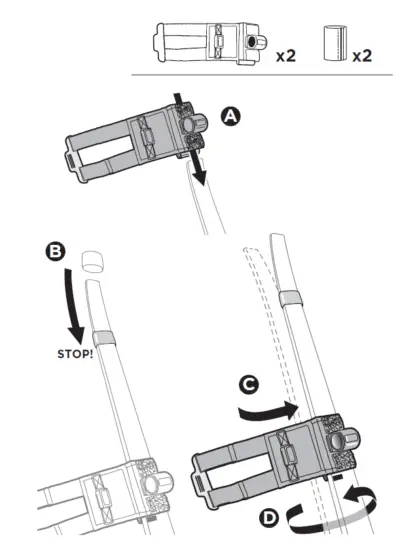 x2 x2

A

B

STOP!

C

D