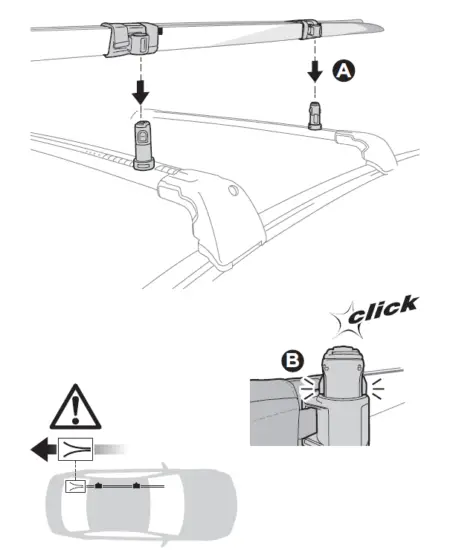 A

click

B